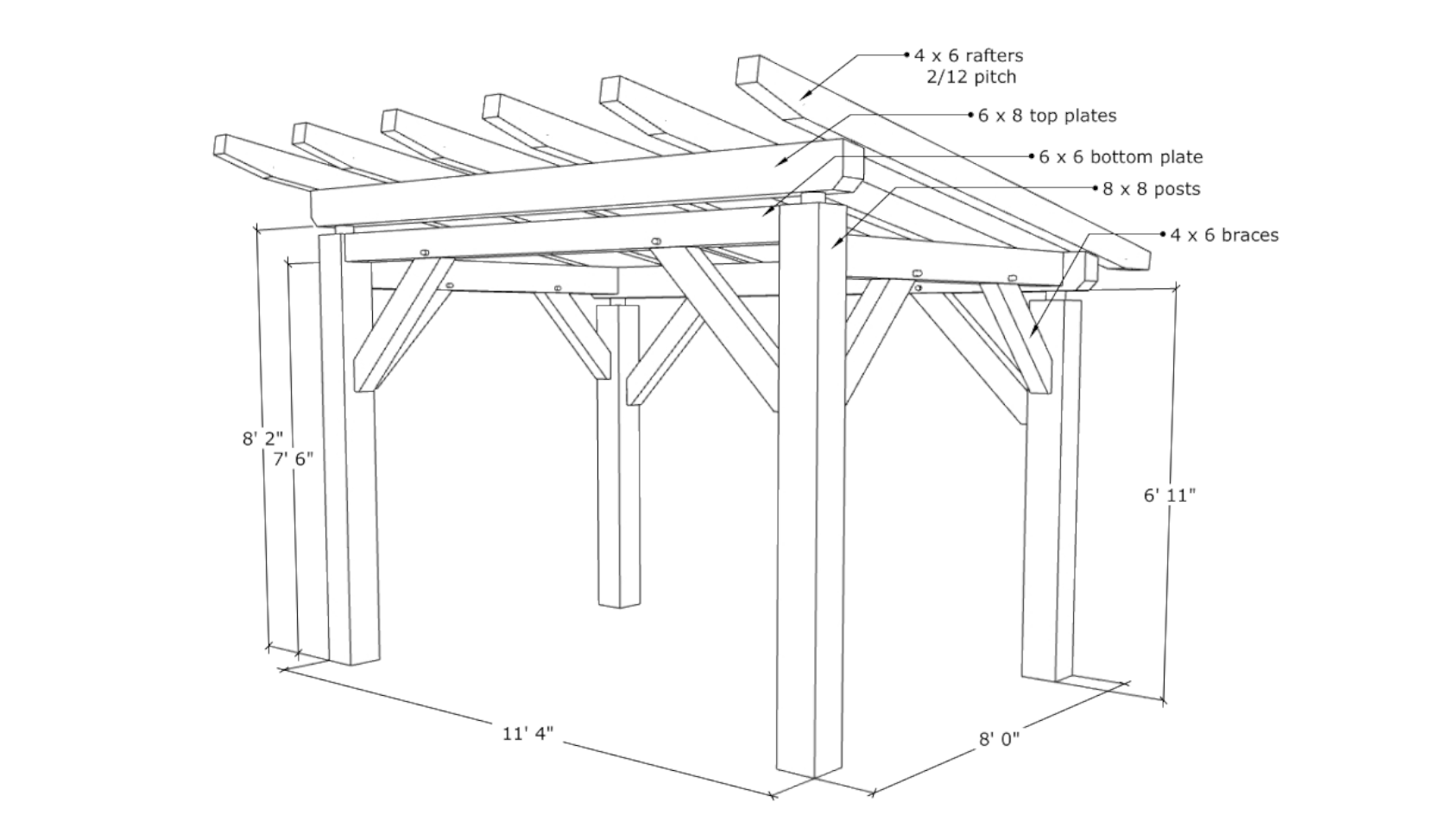 4 x 6 rafters
2/12 pitch

6 x 8 top plates

6 x 6 bottom plate

8 x 8 posts

4 x 6 braces

8' 2"

7' 6"

6' 11"

11' 4"

8' 0"